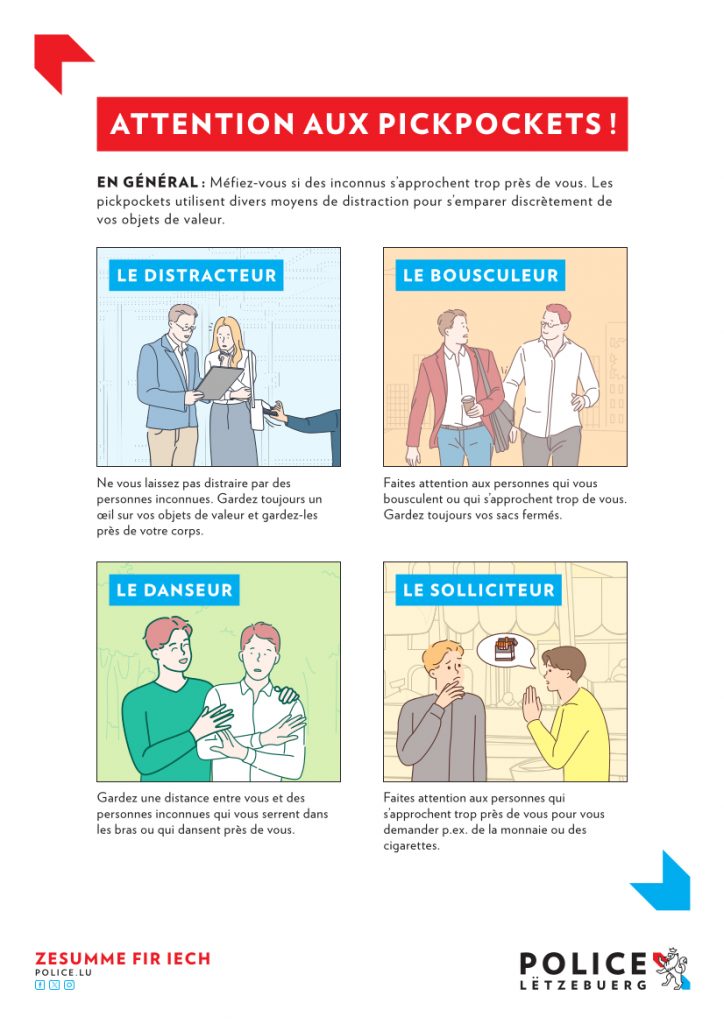 ATTENTION AUX PICKPOCKETS !

EN GÉNÉRAL : Méfiez-vous si des inconnus s'approchent trop près de vous. Les pickpockets utilisent divers moyens de distraction pour s'emparer discrètement de vos objets de valeur.

LE DISTRACTEUR

Ne vous laissez pas distraire par des personnes inconnues. Gardez toujours un œil sur vos objets de valeur et gardez-les près de votre corps.

LE BOUSCULEUR

Faites attention aux personnes qui vous bousculent ou qui s'approchent trop de vous. Gardez toujours vos sacs fermés.

LE DANSEUR

Gardez une distance entre vous et des personnes inconnues qui vous serrent dans les bras ou qui dansent près de vous.

LE SOLLICITEUR

Faites attention aux personnes qui s'approchent trop près de vous pour vous demander p.ex. de la monnaie ou des cigarettes.

ZESUMME FIR IECH
POLICE.LU

POLICE
LËTZEBUERG