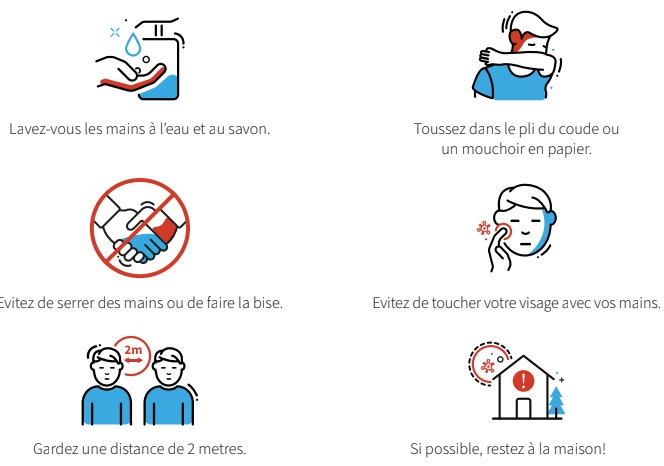 Lavez-vous les mains à l'eau et au savon.

Toussez dans le pli du coude ou un mouchoir en papier.

Evitez de serrer des mains ou de faire la bise.

Evitez de toucher votre visage avec vos mains.

2m

Gardez une distance de 2 metres.

Si possible, restez à la maison!